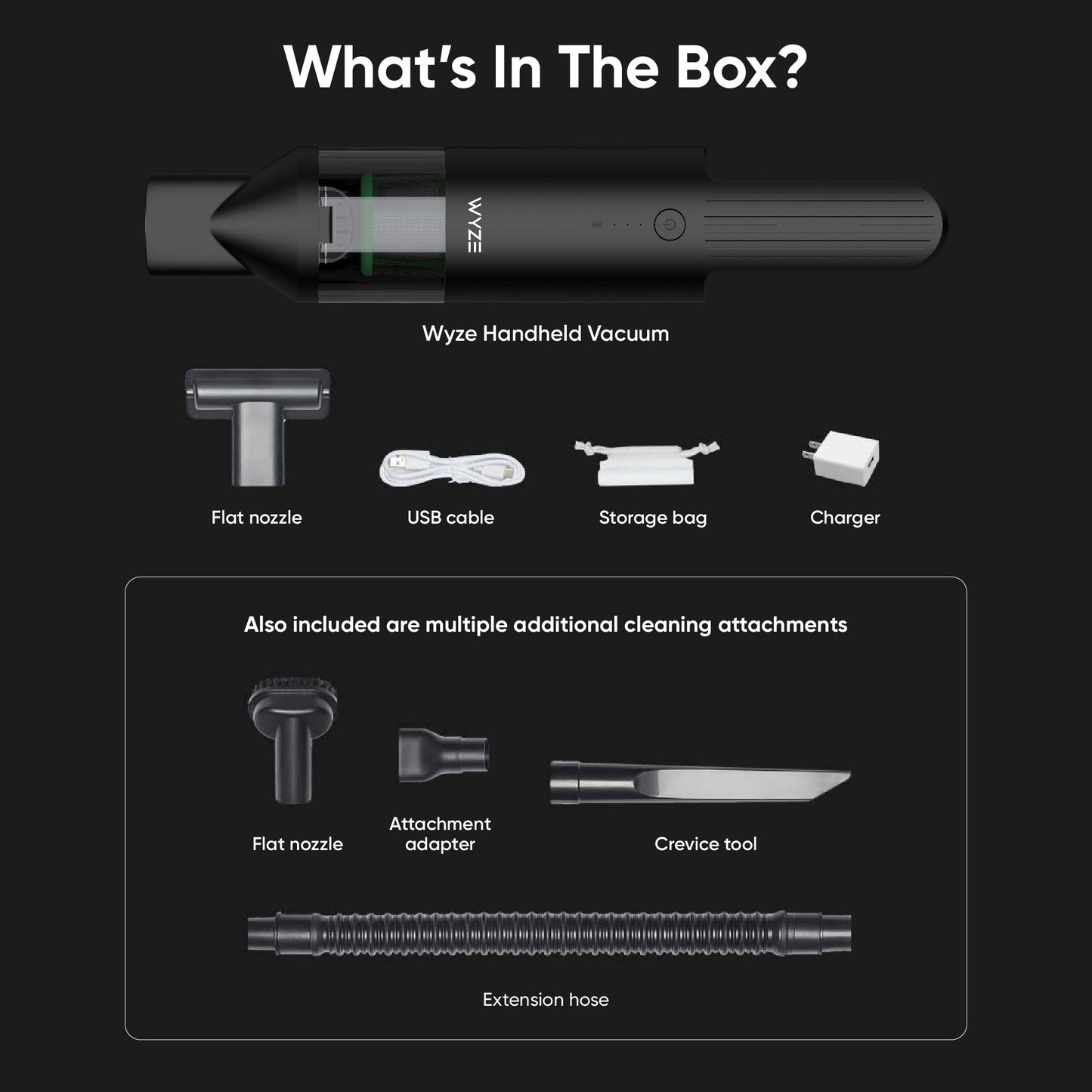 What's In The Box?

WYZE

Wyze Handheld Vacuum

Flat nozzle

USB cable

Storage bag

Charger

Also included are multiple additional cleaning attachments

Flat nozzle

Attachment adapter

Crevice tool

Extension hose