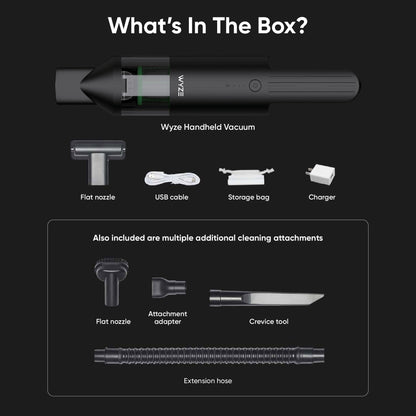 What's In The Box?

WYZE

Wyze Handheld Vacuum

Flat nozzle

USB cable

Storage bag

Charger

Also included are multiple additional cleaning attachments

Flat nozzle

Attachment adapter

Crevice tool

Extension hose